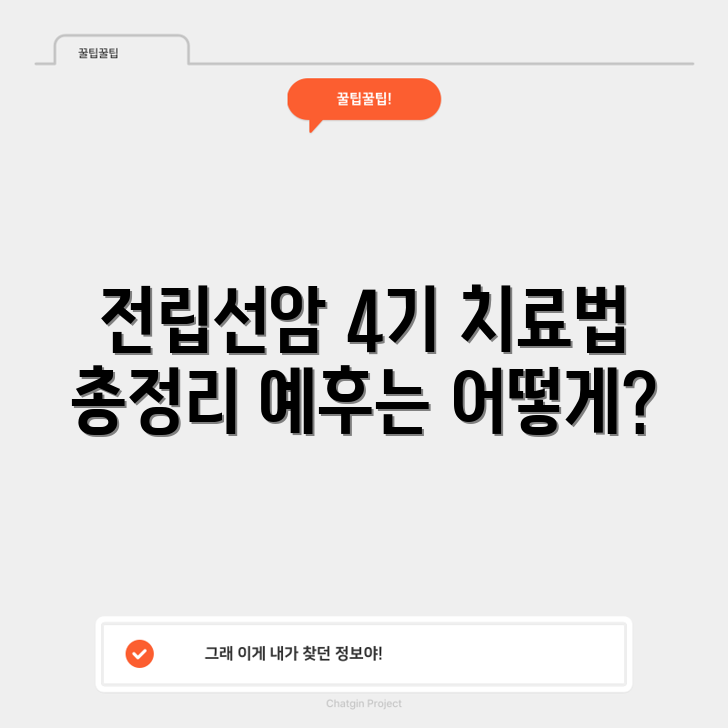 꿀팁꿀팁

꿀팁꿀팁!

전립선암 4기 치료법
총정리 예후는 어떻게?

그래 이게 내가 찾던 정보야!

Chatgin Project