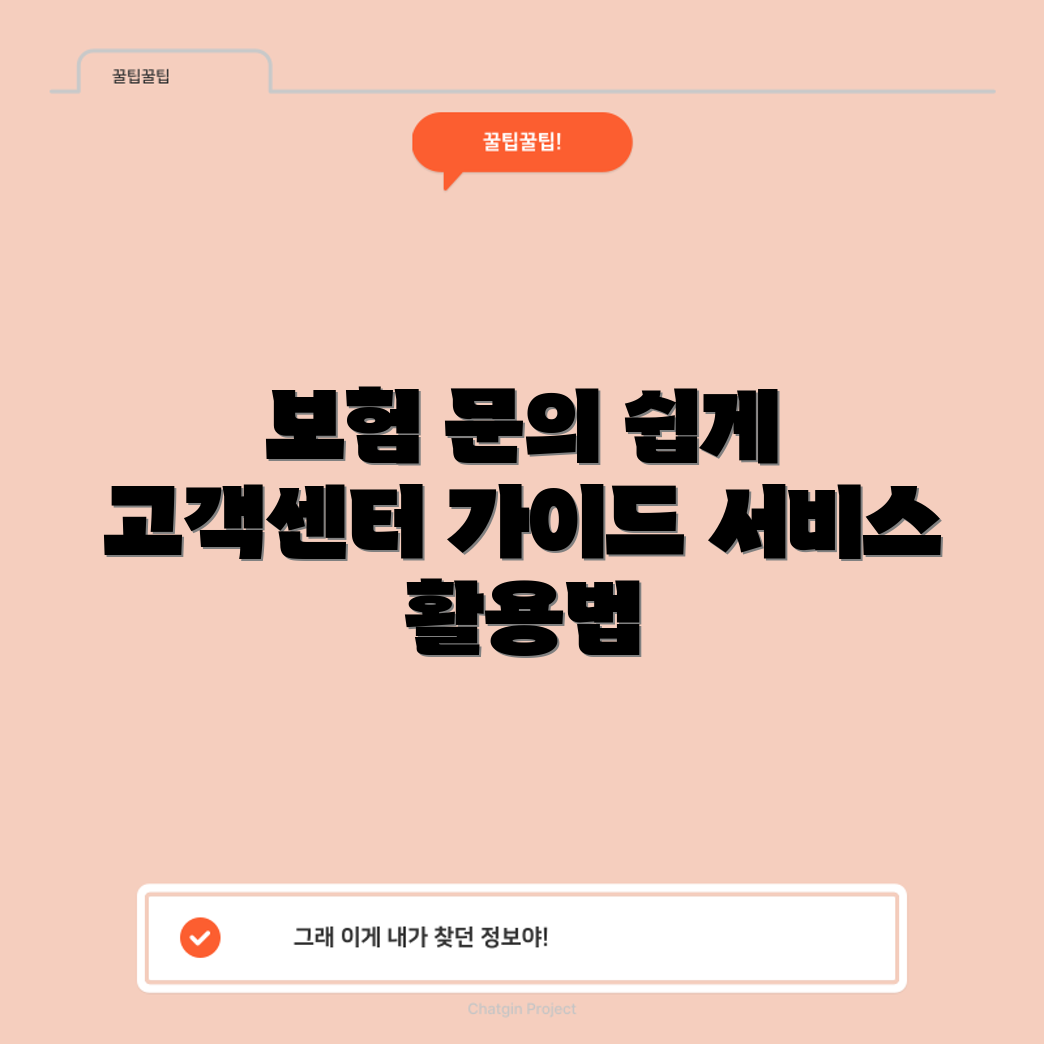 꿀팁꿀팁

꿀팁꿀팁!

보험 문의 쉽게
고객센터 가이드 서비스
활용법

그래 이게 내가 찾던 정보야!

Chatgin Project